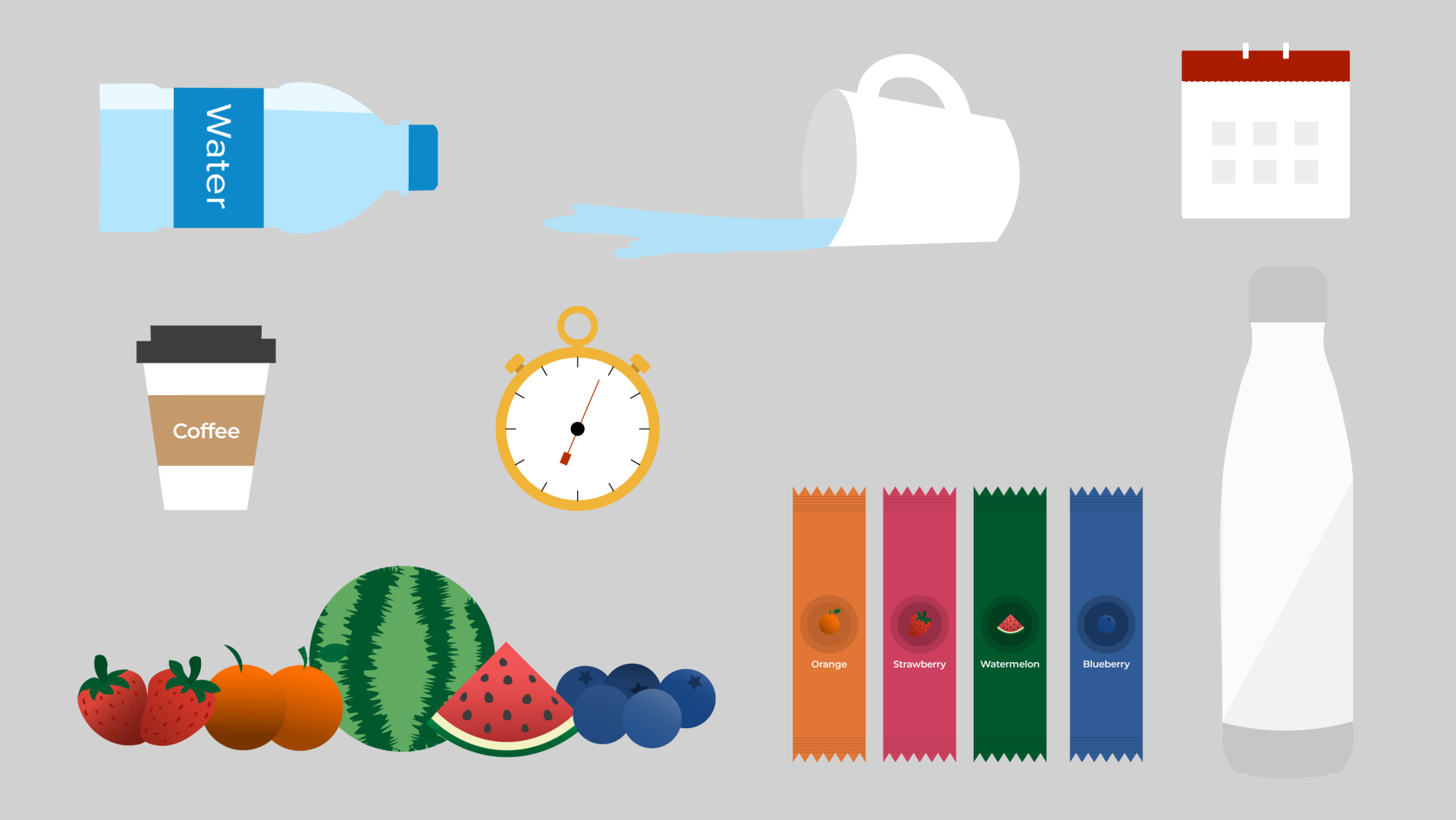 Water

Coffee

Orange

Strawberry

Watermelon

Blueberry